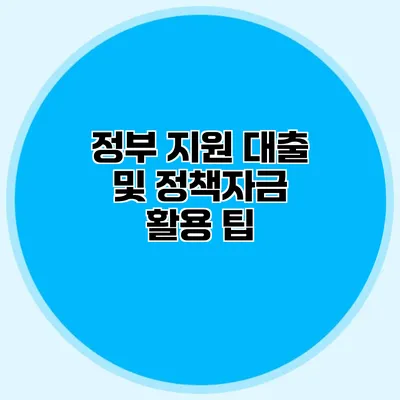 정부 지원 대출 및 정책자금 활용 팁